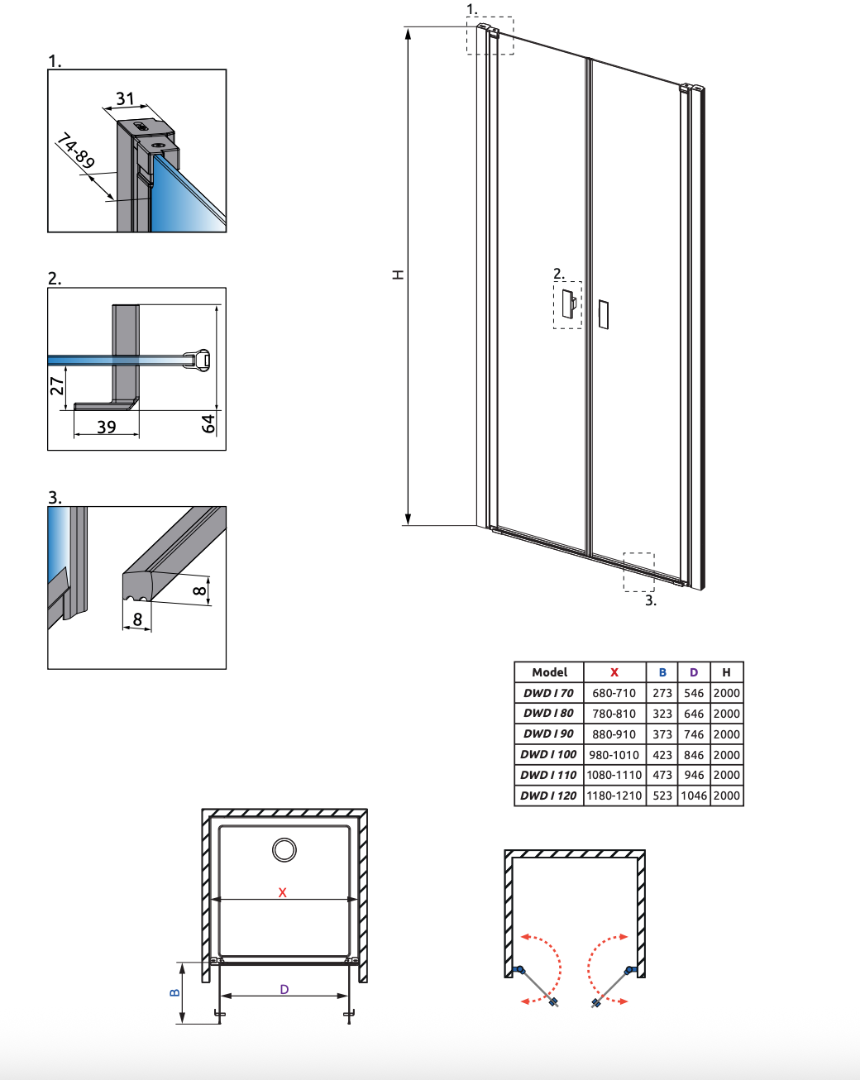 1.

31

74-89

2.

27

39

64

3.

8

8

1.

H

2.

3.

| Model | X | B | D | H |
|---|---|---|---|---|
| DWD I 70 | 680-710 | 273 | 546 | 2000 |
| DWD I 80 | 780-810 | 323 | 646 | 2000 |
| DWD I 90 | 880-910 | 373 | 746 | 2000 |
| DWD I 100 | 980-1010 | 423 | 846 | 2000 |
| DWD I 110 | 1080-1110 | 473 | 946 | 2000 |
| DWD I 120 | 1180-1210 | 523 | 1046 | 2000 |

X

B

D